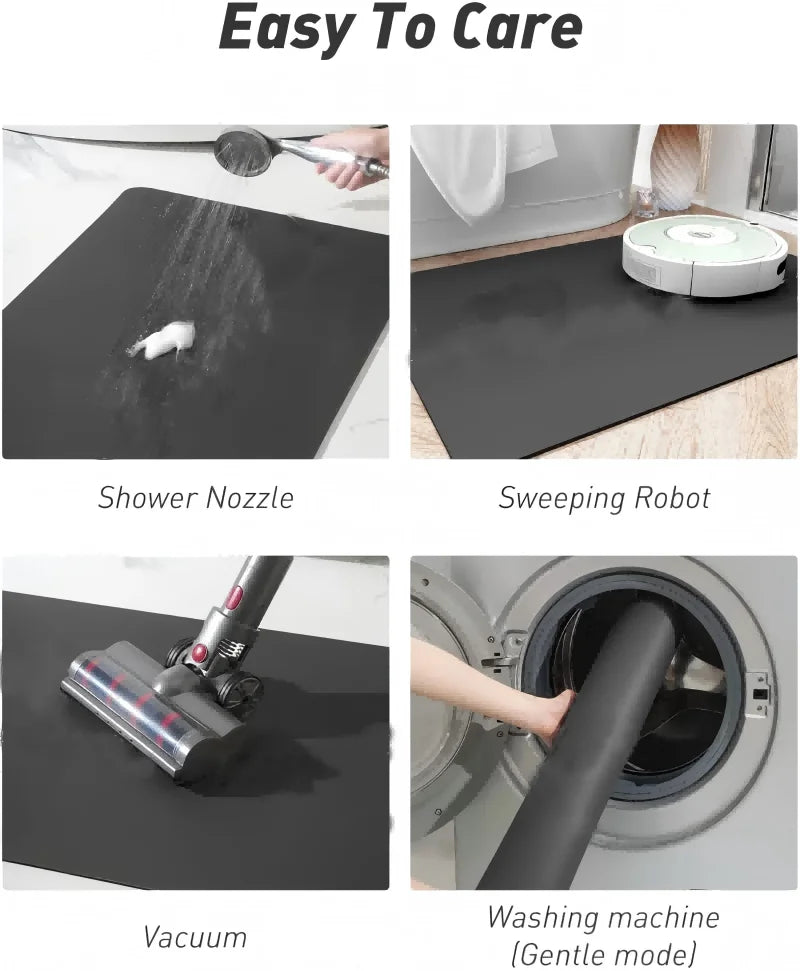 Easy To Care

Shower Nozzle

Sweeping Robot

Vacuum

Washing machine
(Gentle mode)